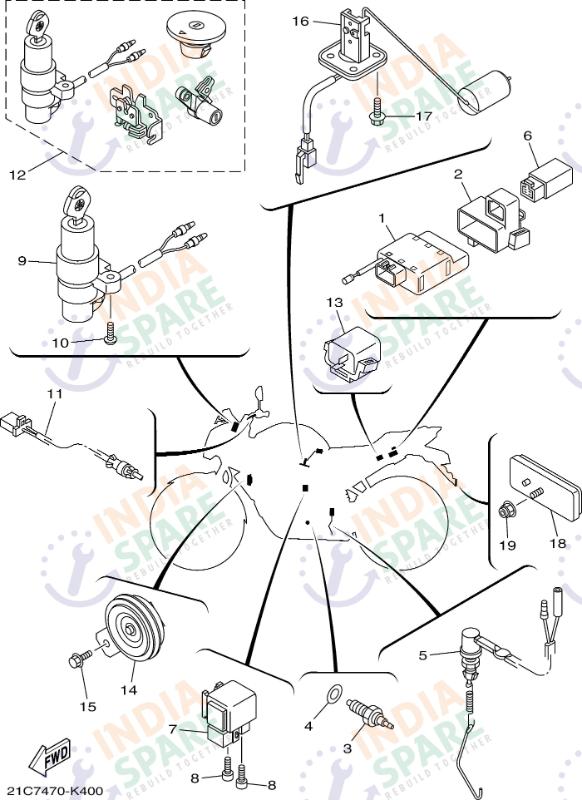 16
17
6
2
1
12
9
10
13
11
19
18
5
14
15
7
4
3
8
8
FWD
21C7470-K400
INDIA SPARE
REBUILD TOGETHER